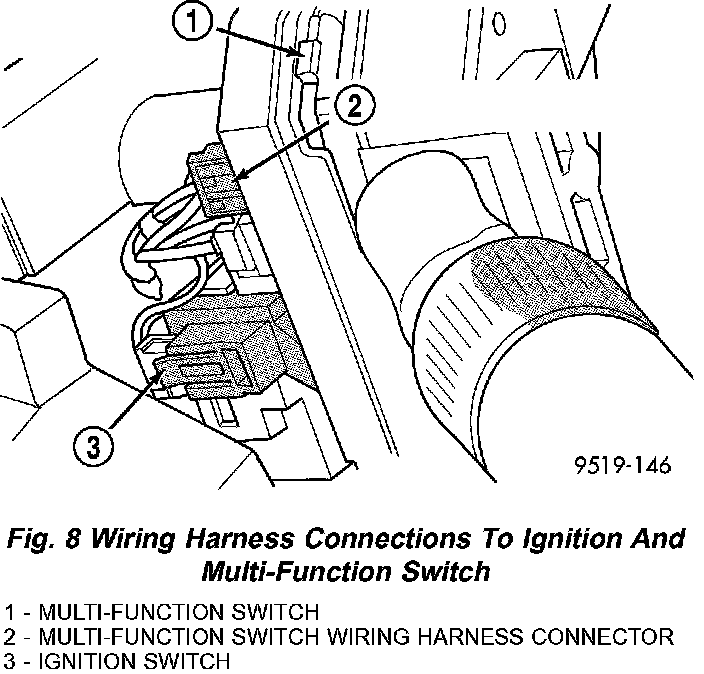 1

2

3

9519-146

Fig. 8 Wiring Harness Connections To Ignition And Multi-Function Switch

1 - MULTI-FUNCTION SWITCH
2 - MULTI-FUNCTION SWITCH WIRING HARNESS CONNECTOR
3 - IGNITION SWITCH