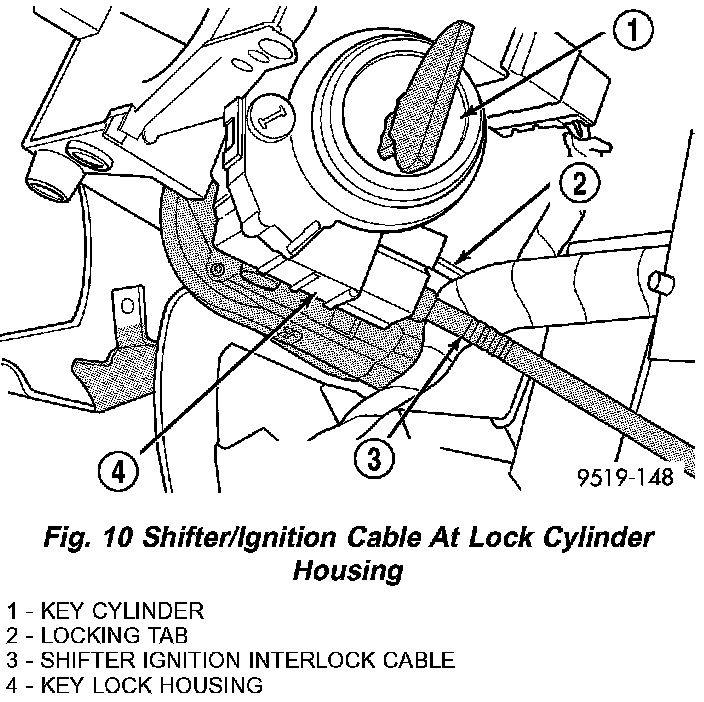 1

2

3

4

9519-148

Fig. 10 Shifter/Ignition Cable At Lock Cylinder Housing

1 - KEY CYLINDER
2 - LOCKING TAB
3 - SHIFTER IGNITION INTERLOCK CABLE
4 - KEY LOCK HOUSING