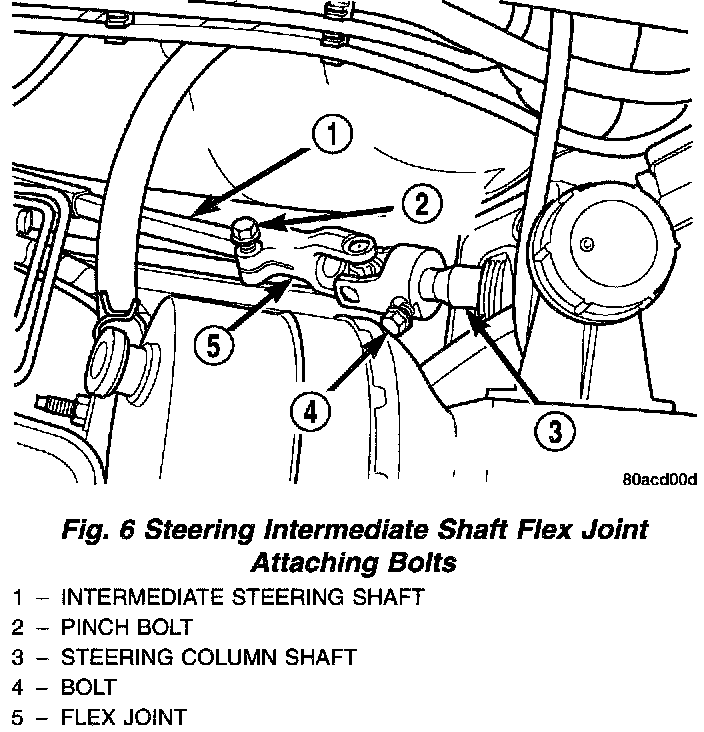 1

2

5

4

3

80acd00d

Fig. 6 Steering Intermediate Shaft Flex Joint Attaching Bolts

1 – INTERMEDIATE STEERING SHAFT
2 – PINCH BOLT
3 – STEERING COLUMN SHAFT
4 – BOLT
5 – FLEX JOINT