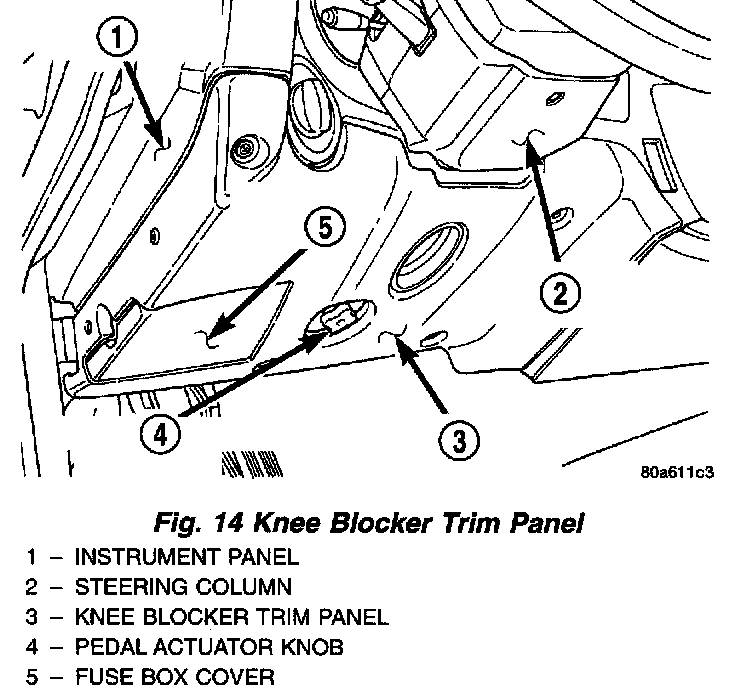 1

5

2

4

3

80a611c3

Fig. 14 Knee Blocker Trim Panel

1 – INSTRUMENT PANEL
2 – STEERING COLUMN
3 – KNEE BLOCKER TRIM PANEL
4 – PEDAL ACTUATOR KNOB
5 – FUSE BOX COVER