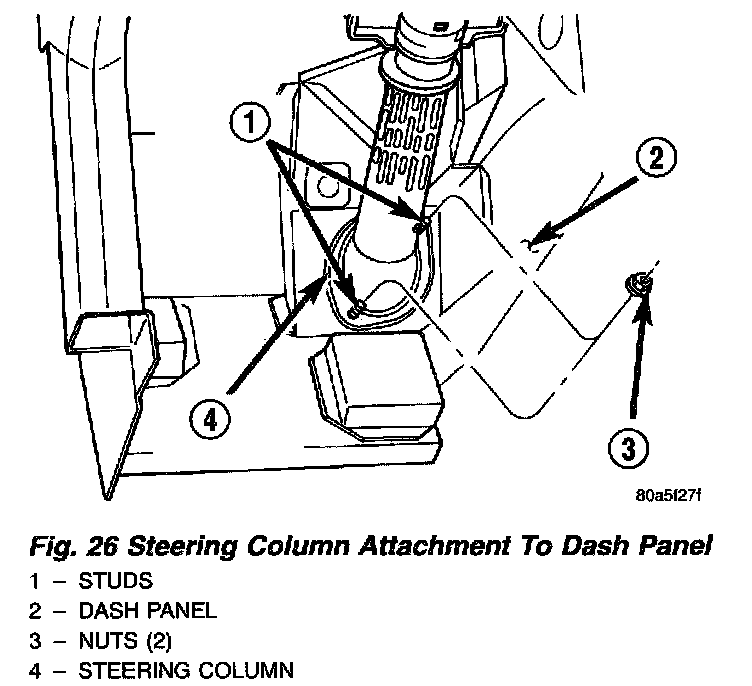 1

2

4

3

80a5f27f

Fig. 26 Steering Column Attachment To Dash Panel

1 – STUDS
2 – DASH PANEL
3 – NUTS (2)
4 – STEERING COLUMN