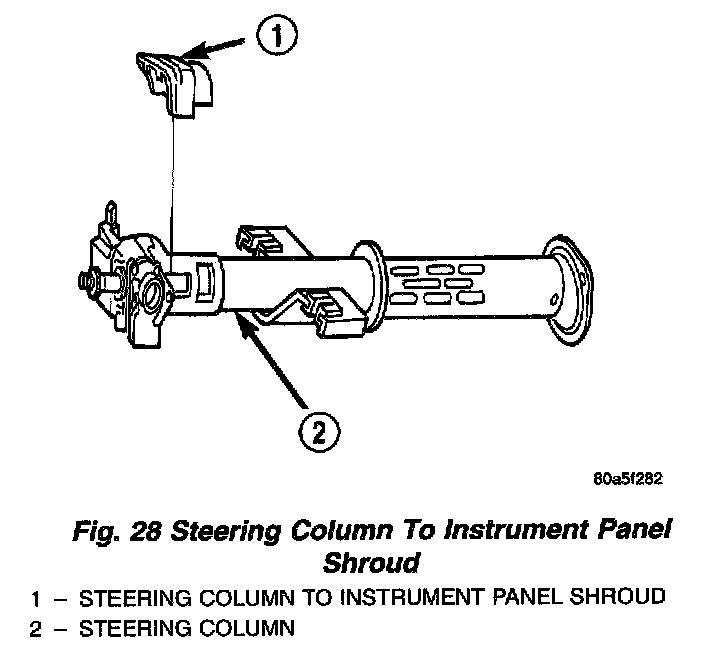 1

2

80a5f282

Fig. 28 Steering Column To Instrument Panel Shroud

1 – STEERING COLUMN TO INSTRUMENT PANEL SHROUD
2 – STEERING COLUMN