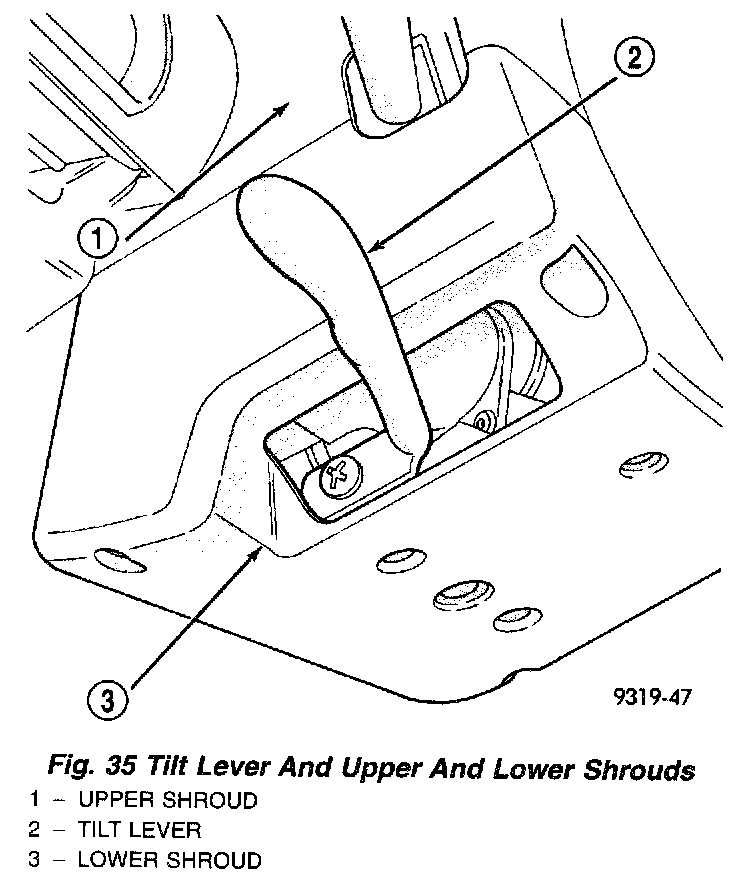 2

1

3

9319-47

Fig. 35 Tilt Lever And Upper And Lower Shrouds
1 – UPPER SHROUD
2 – TILT LEVER
3 – LOWER SHROUD