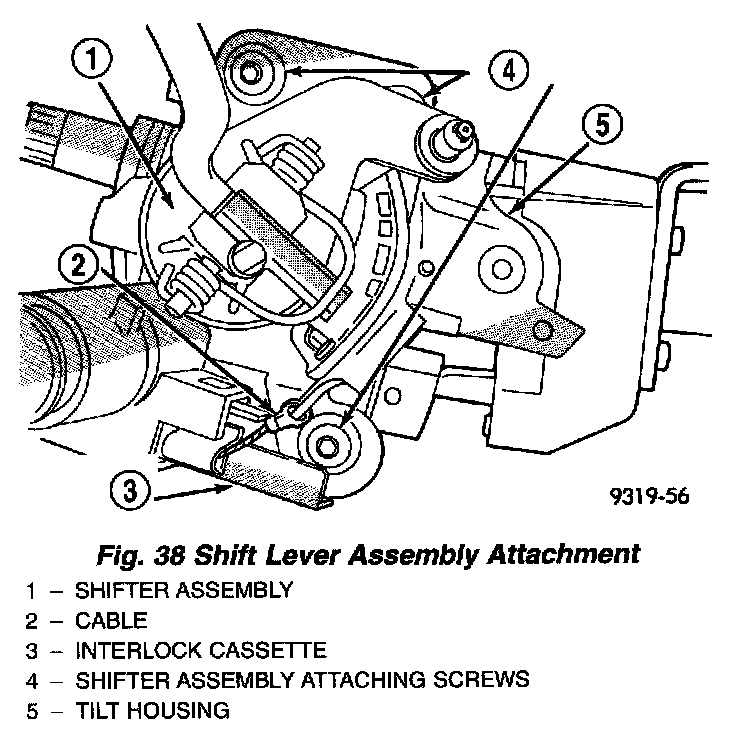 1
4
5
2
3
9319-56

Fig. 38 Shift Lever Assembly Attachment
1 – SHIFTER ASSEMBLY
2 – CABLE
3 – INTERLOCK CASSETTE
4 – SHIFTER ASSEMBLY ATTACHING SCREWS
5 – TILT HOUSING