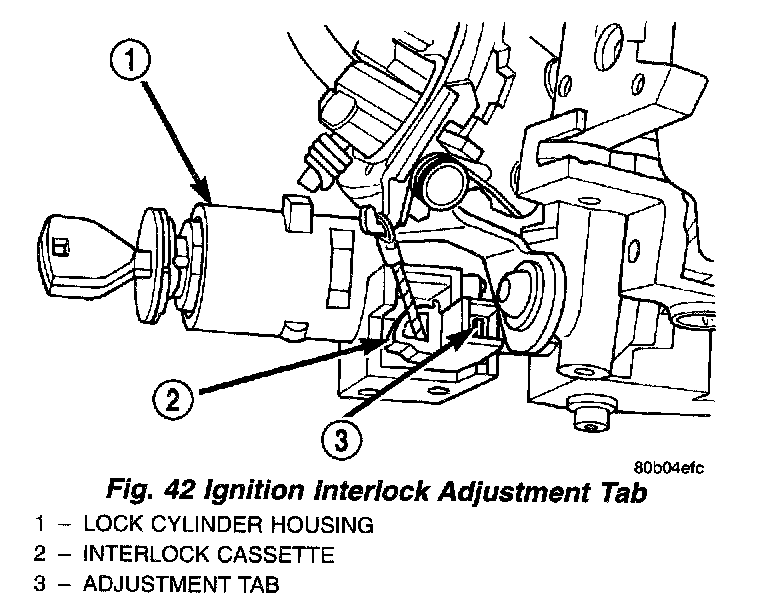 1

2

3

80b04efc

Fig. 42 Ignition Interlock Adjustment Tab

1 – LOCK CYLINDER HOUSING
2 – INTERLOCK CASSETTE
3 – ADJUSTMENT TAB