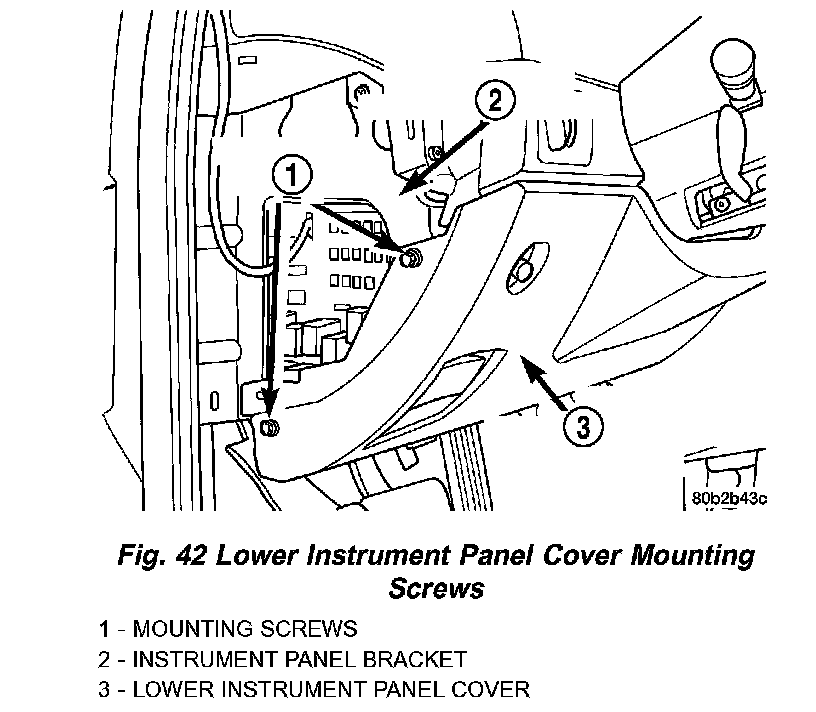 2

1

3

80b2b43c

Fig. 42 Lower Instrument Panel Cover Mounting Screws

1 - MOUNTING SCREWS
2 - INSTRUMENT PANEL BRACKET
3 - LOWER INSTRUMENT PANEL COVER