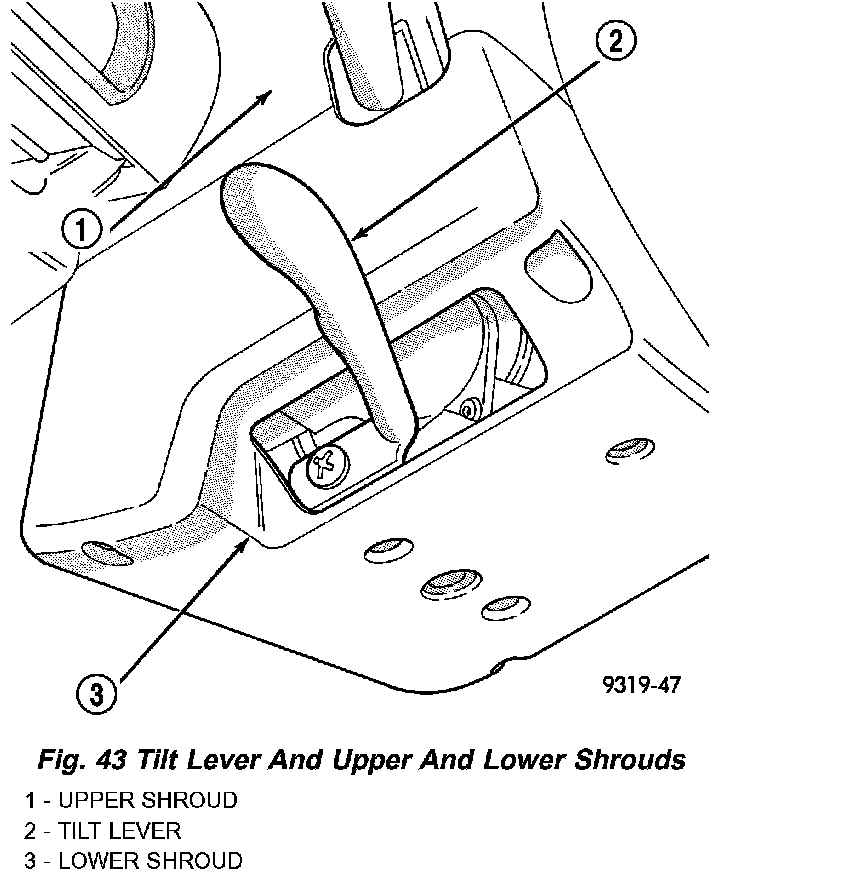 2

1

3

9319-47

Fig. 43 Tilt Lever And Upper And Lower Shrouds

1 - UPPER SHROUD
2 - TILT LEVER
3 - LOWER SHROUD