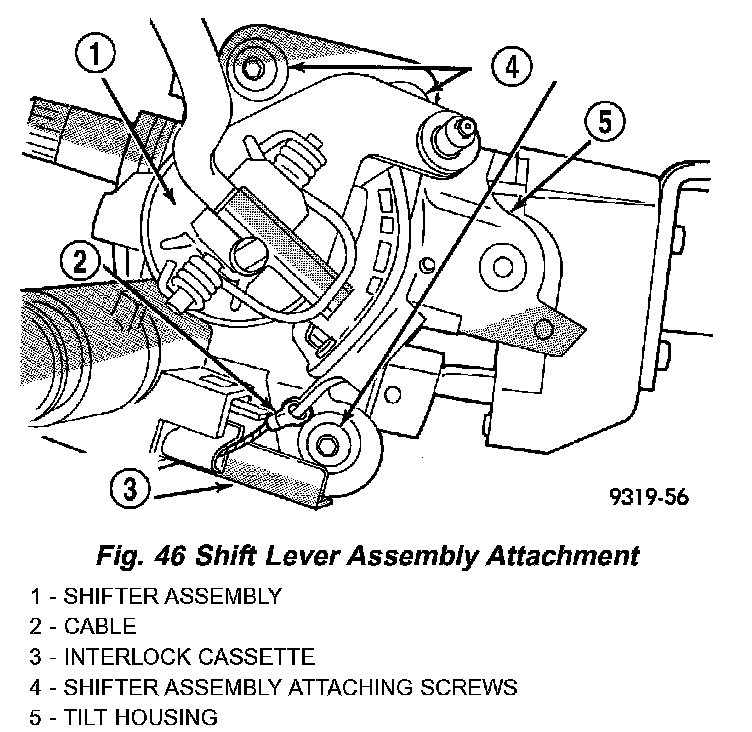 1
4
5
2
3
9319-56

Fig. 46 Shift Lever Assembly Attachment

1 - SHIFTER ASSEMBLY
2 - CABLE
3 - INTERLOCK CASSETTE
4 - SHIFTER ASSEMBLY ATTACHING SCREWS
5 - TILT HOUSING