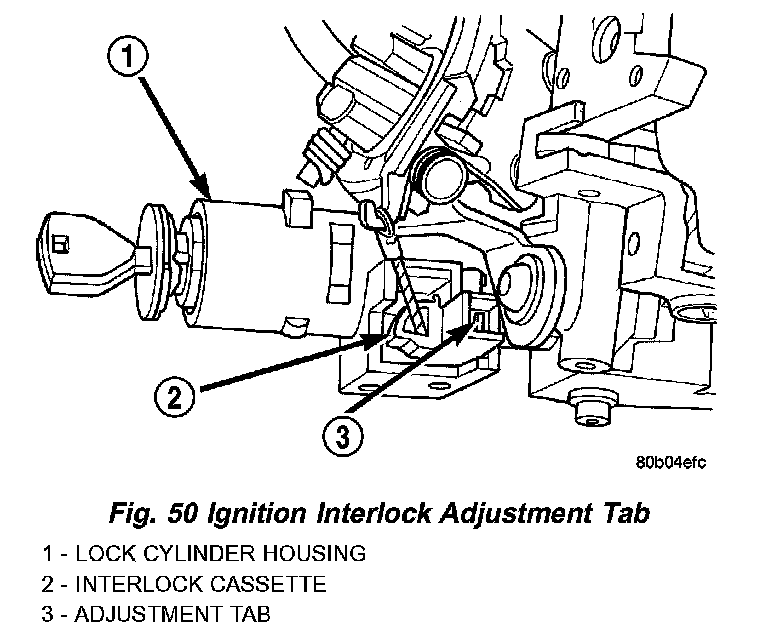 1

2

3

80b04efc

Fig. 50 Ignition Interlock Adjustment Tab

1 - LOCK CYLINDER HOUSING
2 - INTERLOCK CASSETTE
3 - ADJUSTMENT TAB