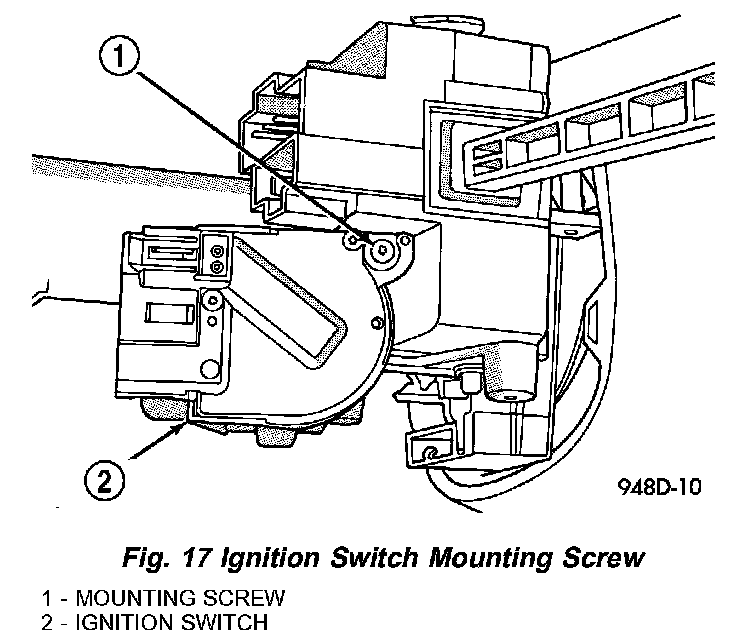 1

2

948D-10

Fig. 17 Ignition Switch Mounting Screw

1 - MOUNTING SCREW
2 - IGNITION SWITCH