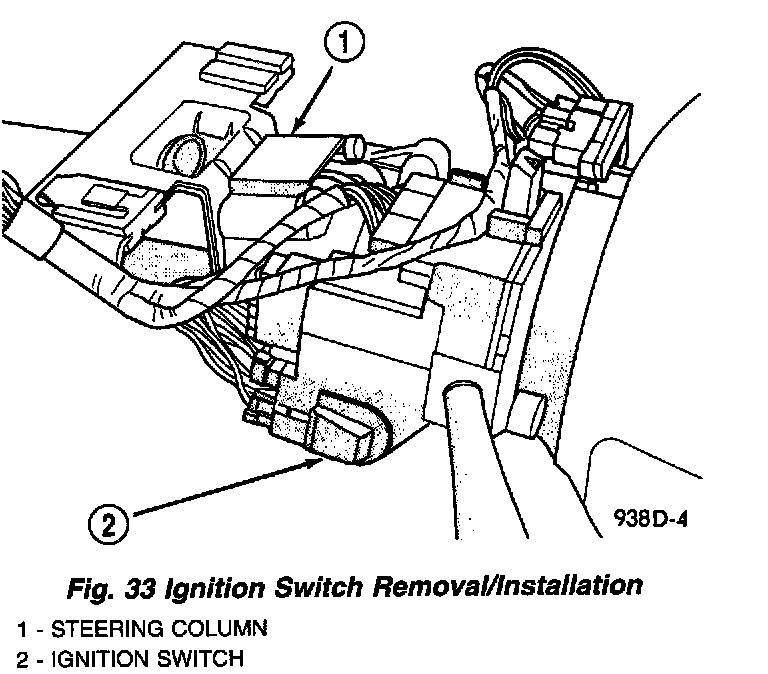 1

2

938D-4

Fig. 33 Ignition Switch Removal/Installation

1 - STEERING COLUMN
2 - IGNITION SWITCH