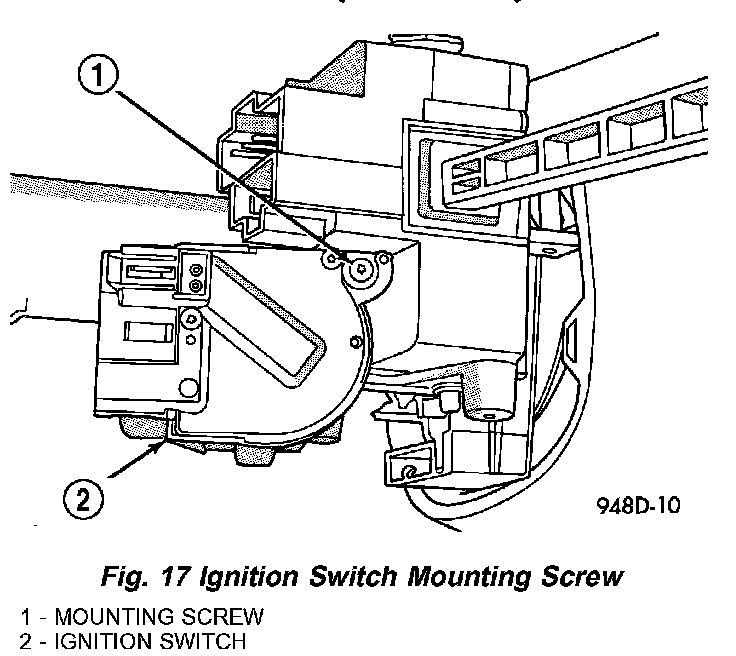 1

2

948D-10

Fig. 17 Ignition Switch Mounting Screw

1 - MOUNTING SCREW
2 - IGNITION SWITCH