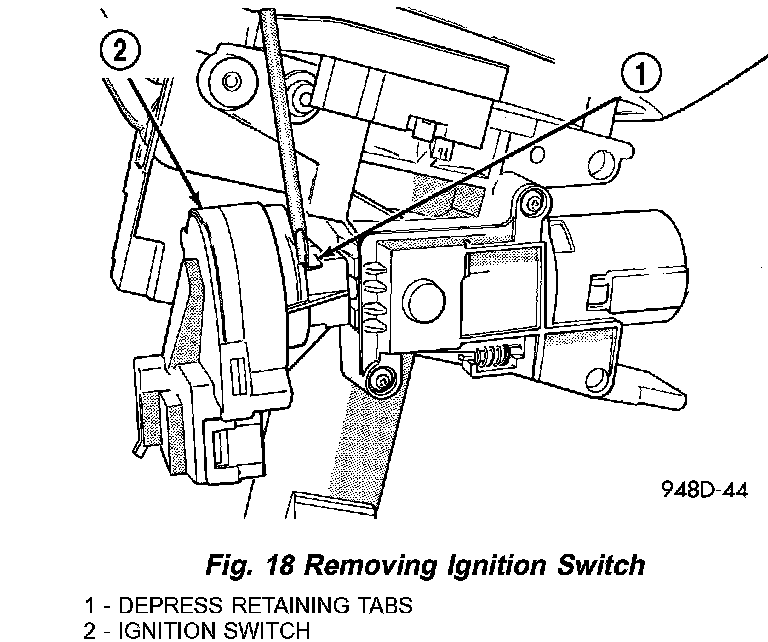 2

1

948D-44

Fig. 18 Removing Ignition Switch

1 - DEPRESS RETAINING TABS
2 - IGNITION SWITCH