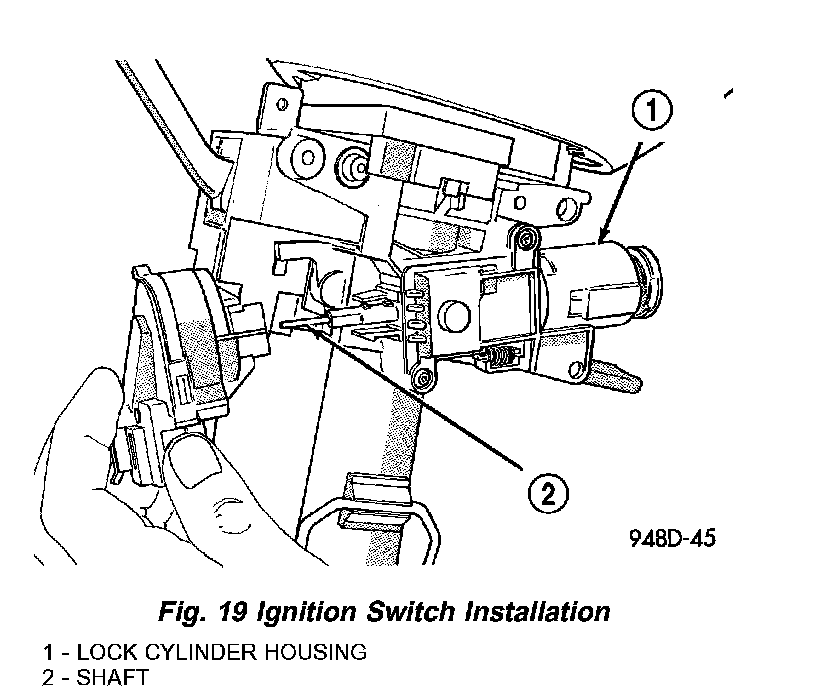 1

2

948D-45

Fig. 19 Ignition Switch Installation

1 - LOCK CYLINDER HOUSING
2 - SHAFT