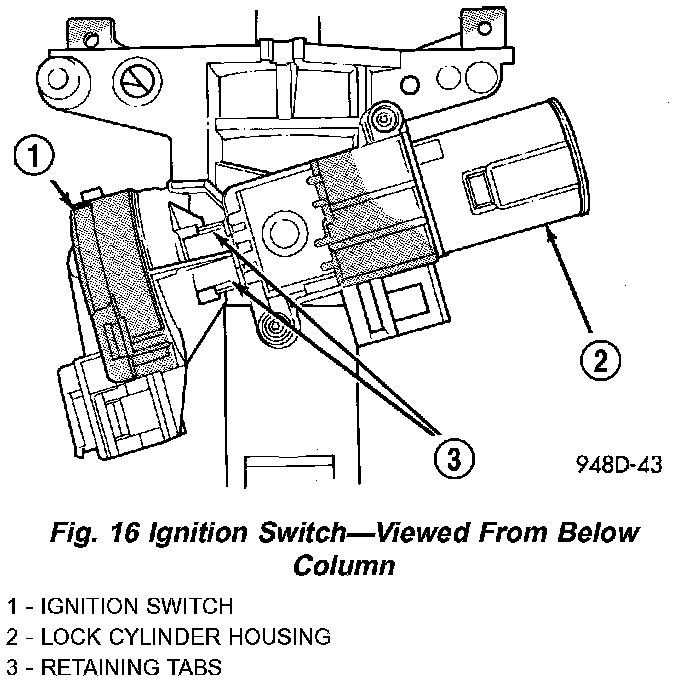 1

2

3

948D-43

Fig. 16 Ignition Switch—Viewed From Below Column

1 - IGNITION SWITCH
2 - LOCK CYLINDER HOUSING
3 - RETAINING TABS