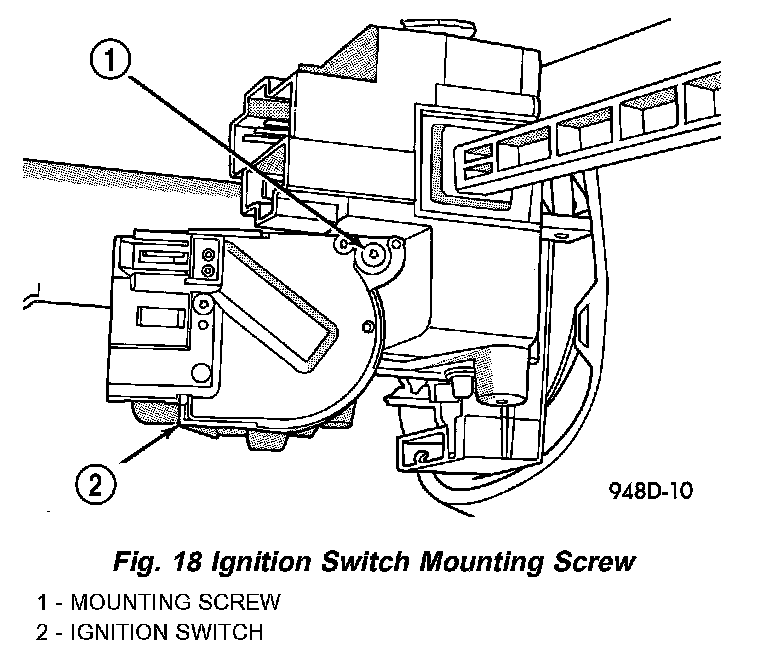 1

2

948D-10

Fig. 18 Ignition Switch Mounting Screw

1 - MOUNTING SCREW
2 - IGNITION SWITCH