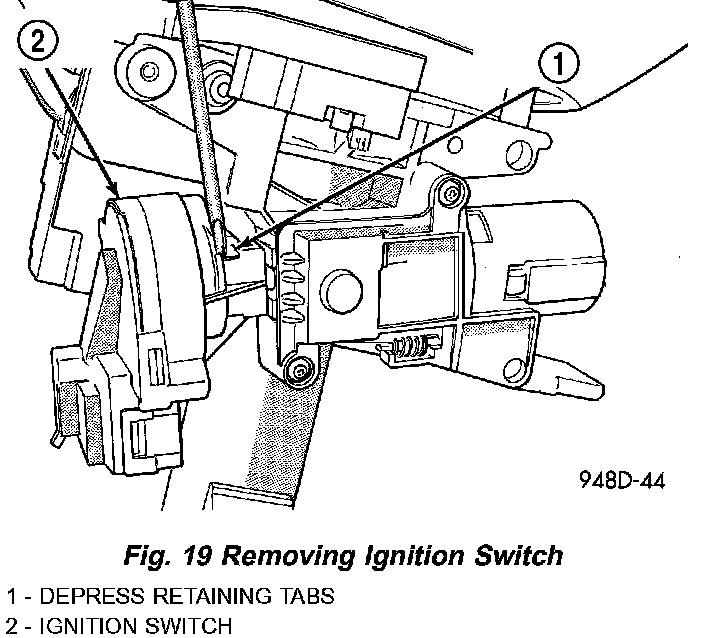 2

1

948D-44

Fig. 19 Removing Ignition Switch

1 - DEPRESS RETAINING TABS
2 - IGNITION SWITCH