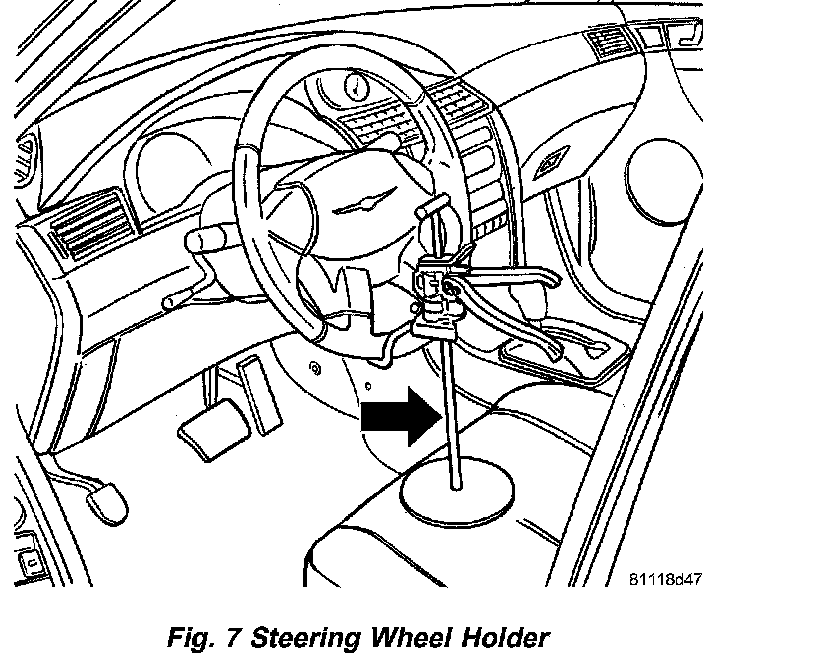 81118d47

Fig. 7 Steering Wheel Holder