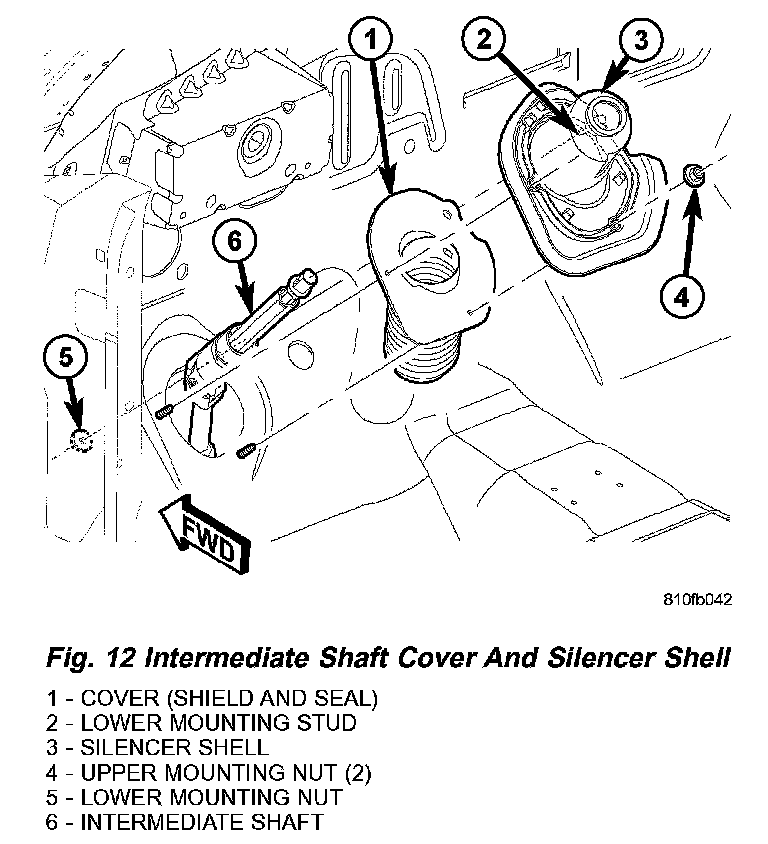 1
2
3
6
4
5
FWD
810fb042

Fig. 12 Intermediate Shaft Cover And Silencer Shell

1 - COVER (SHIELD AND SEAL)
2 - LOWER MOUNTING STUD
3 - SILENCER SHELL
4 - UPPER MOUNTING NUT (2)
5 - LOWER MOUNTING NUT
6 - INTERMEDIATE SHAFT