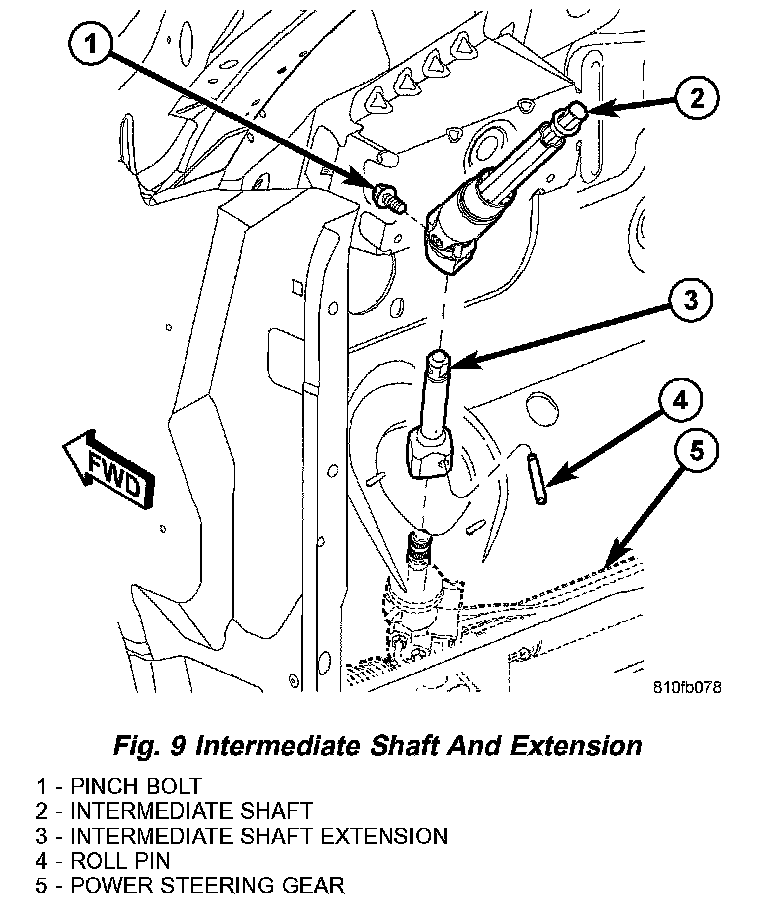 1

2

3

4

5

FWD

810fb078

Fig. 9 Intermediate Shaft And Extension

1 - PINCH BOLT
2 - INTERMEDIATE SHAFT
3 - INTERMEDIATE SHAFT EXTENSION
4 - ROLL PIN
5 - POWER STEERING GEAR