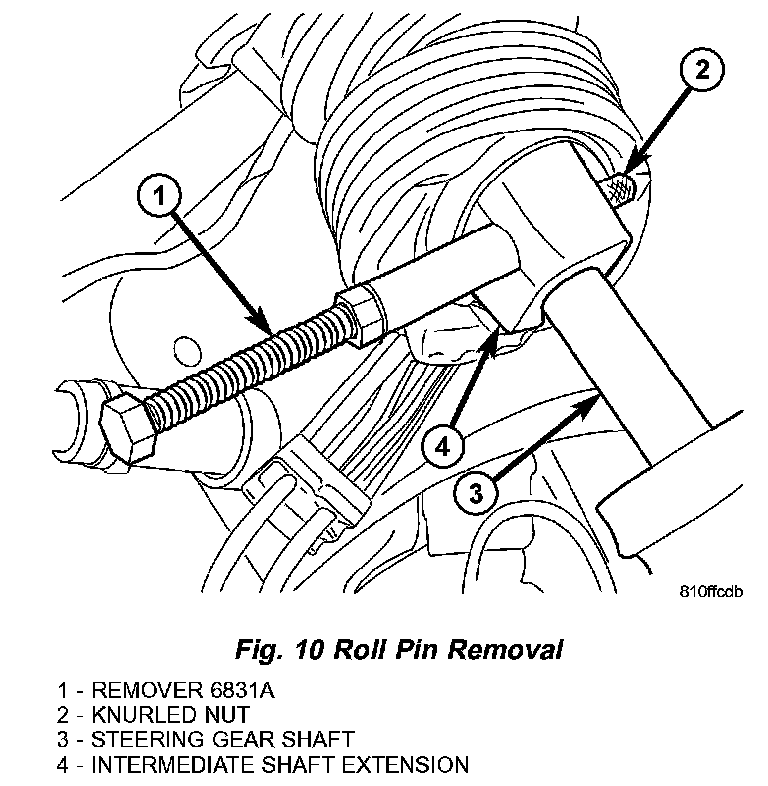 2

1

4

3

810ffcdb

Fig. 10 Roll Pin Removal

1 - REMOVER 6831A
2 - KNURLED NUT
3 - STEERING GEAR SHAFT
4 - INTERMEDIATE SHAFT EXTENSION