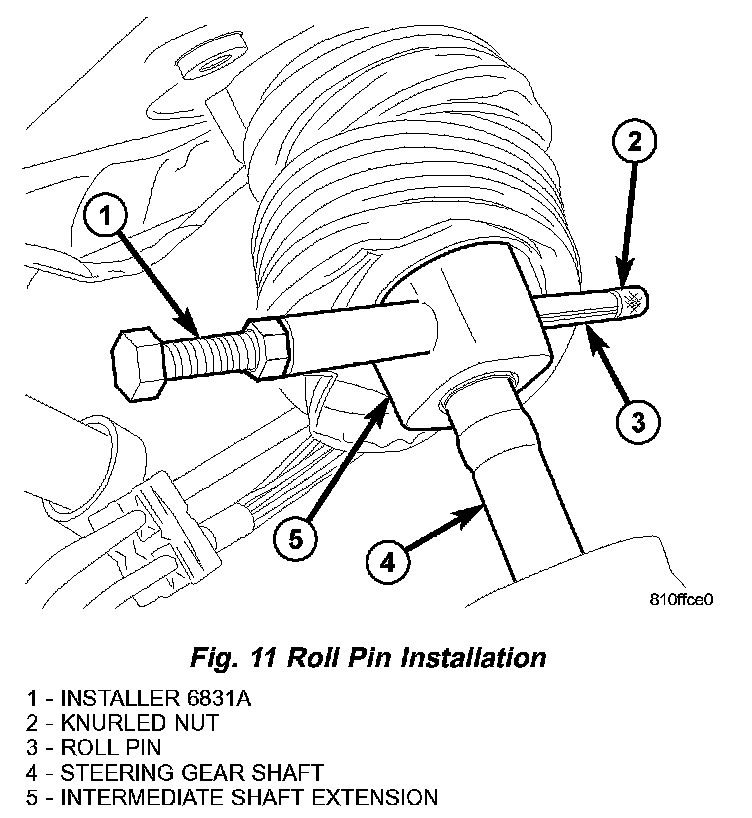 2
1
3
5
4
810ffce0

Fig. 11 Roll Pin Installation

1 - INSTALLER 6831A
2 - KNURLED NUT
3 - ROLL PIN
4 - STEERING GEAR SHAFT
5 - INTERMEDIATE SHAFT EXTENSION