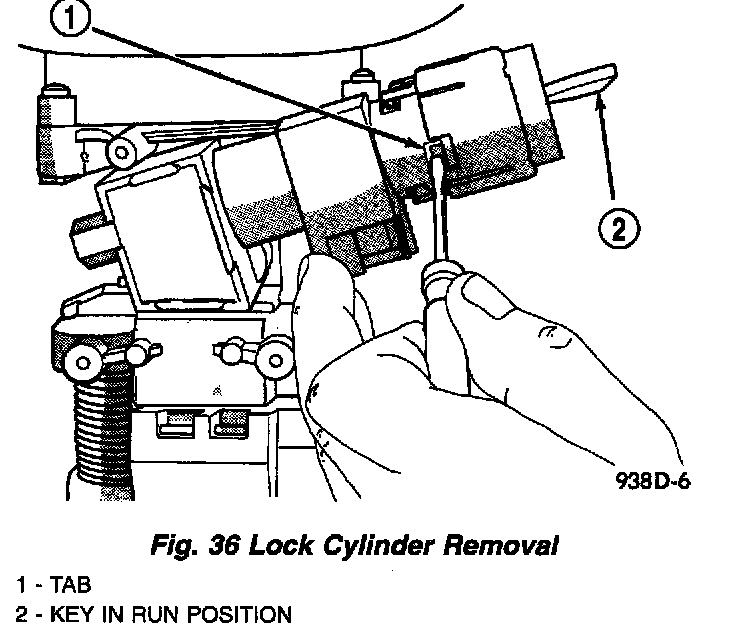 1

2

938D-6

Fig. 36 Lock Cylinder Removal

1 - TAB
2 - KEY IN RUN POSITION