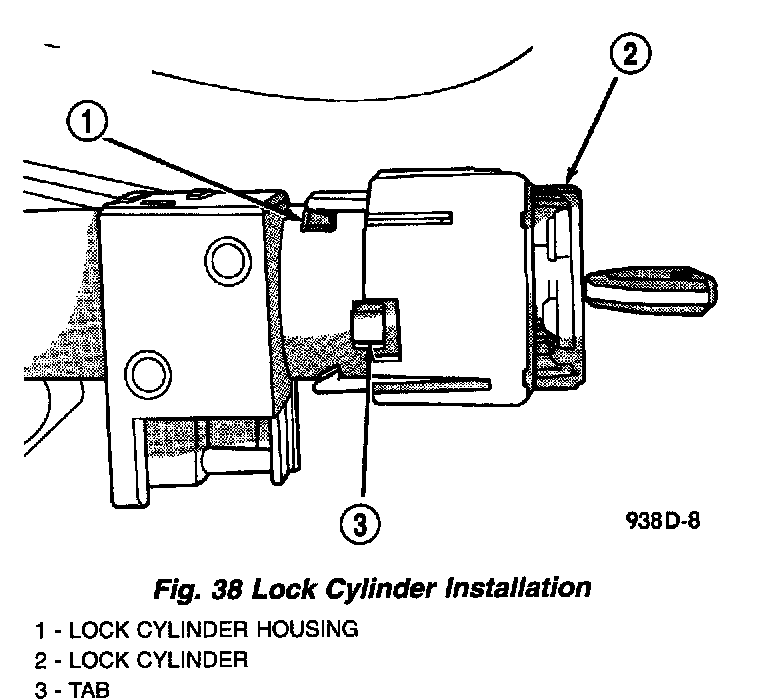 1

2

3

938D-8

Fig. 38 Lock Cylinder Installation

1 - LOCK CYLINDER HOUSING
2 - LOCK CYLINDER
3 - TAB