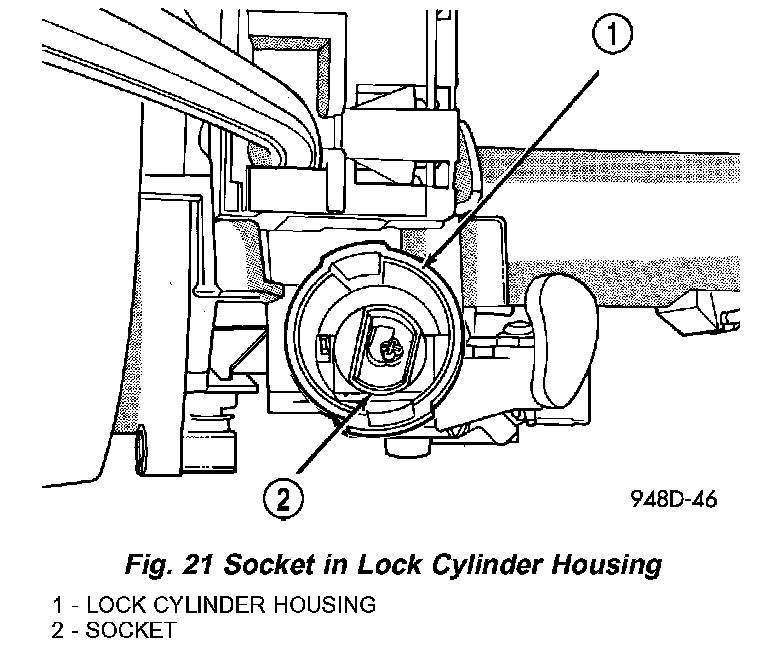 1

2

948D-46

Fig. 21 Socket in Lock Cylinder Housing

1 - LOCK CYLINDER HOUSING
2 - SOCKET