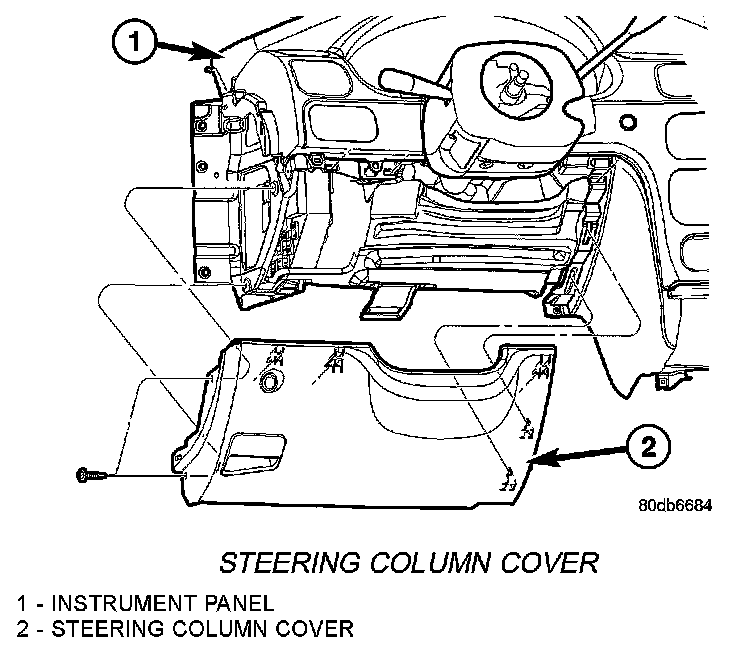 1

2

80db6684

STEERING COLUMN COVER

1 - INSTRUMENT PANEL
2 - STEERING COLUMN COVER