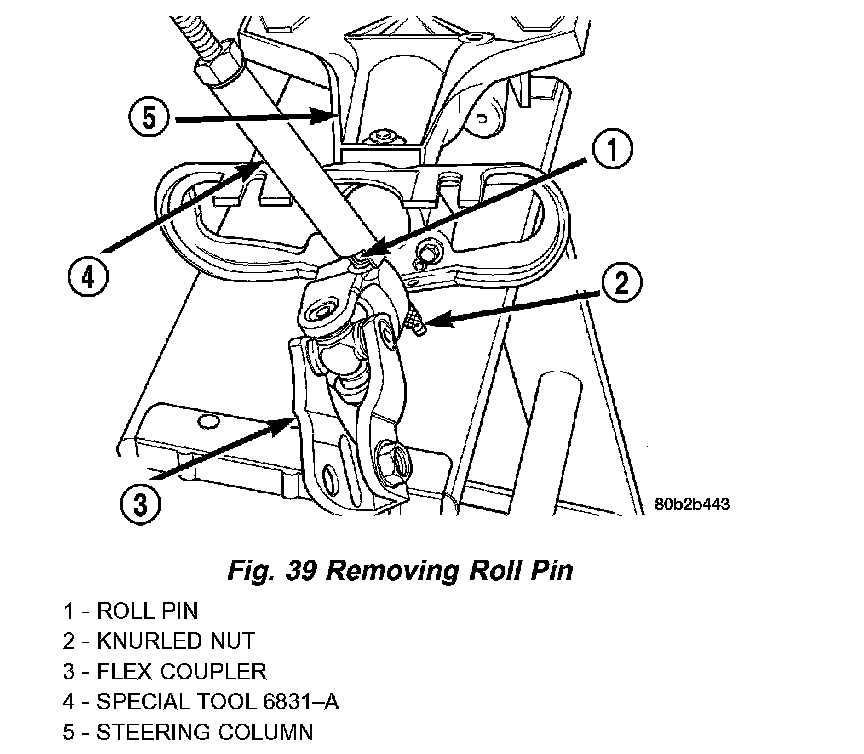 5
1
4
2
3
80b2b443

Fig. 39 Removing Roll Pin

1 - ROLL PIN
2 - KNURLED NUT
3 - FLEX COUPLER
4 - SPECIAL TOOL 6831–A
5 - STEERING COLUMN