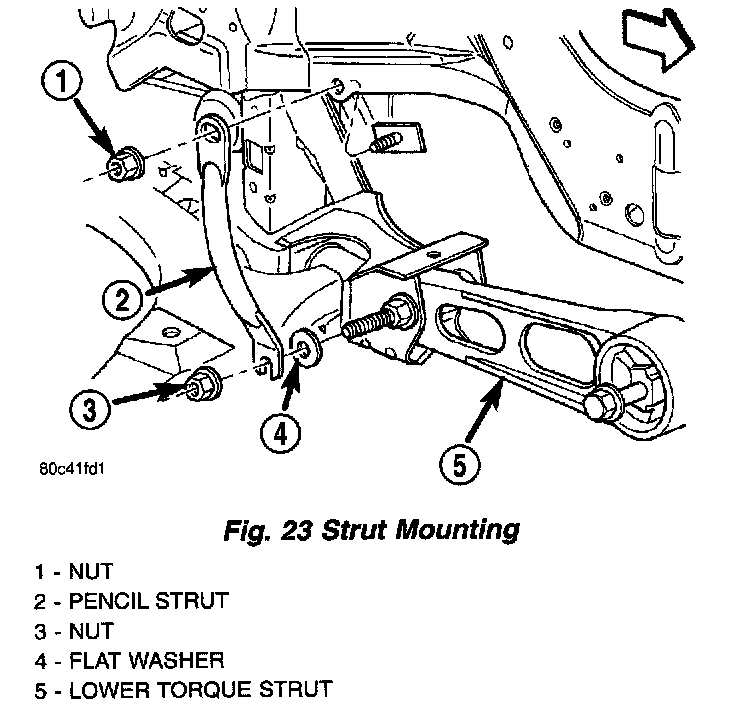 1

2

3

4

5

80c41fd1

Fig. 23 Strut Mounting

1 - NUT
2 - PENCIL STRUT
3 - NUT
4 - FLAT WASHER
5 - LOWER TORQUE STRUT