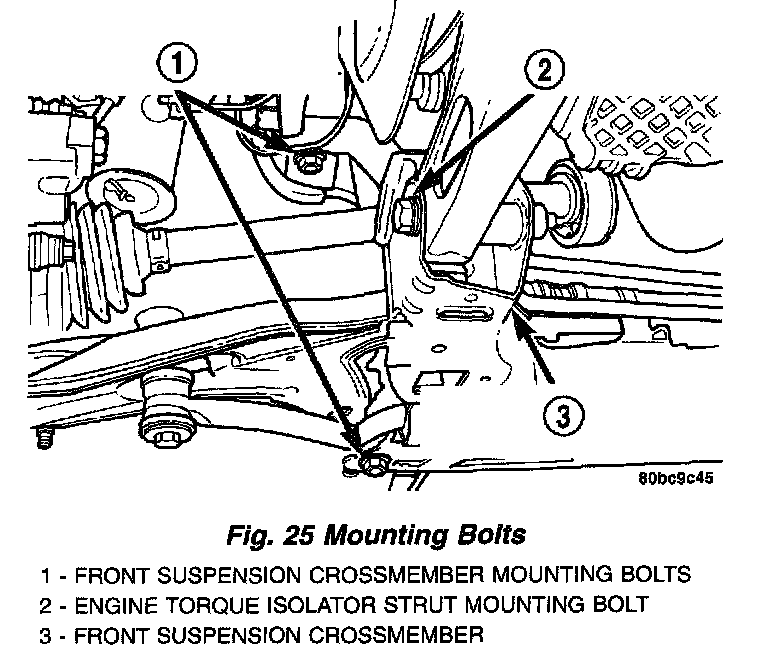 1
2
3
80bc9c45

Fig. 25 Mounting Bolts

1 - FRONT SUSPENSION CROSSMEMBER MOUNTING BOLTS
2 - ENGINE TORQUE ISOLATOR STRUT MOUNTING BOLT
3 - FRONT SUSPENSION CROSSMEMBER