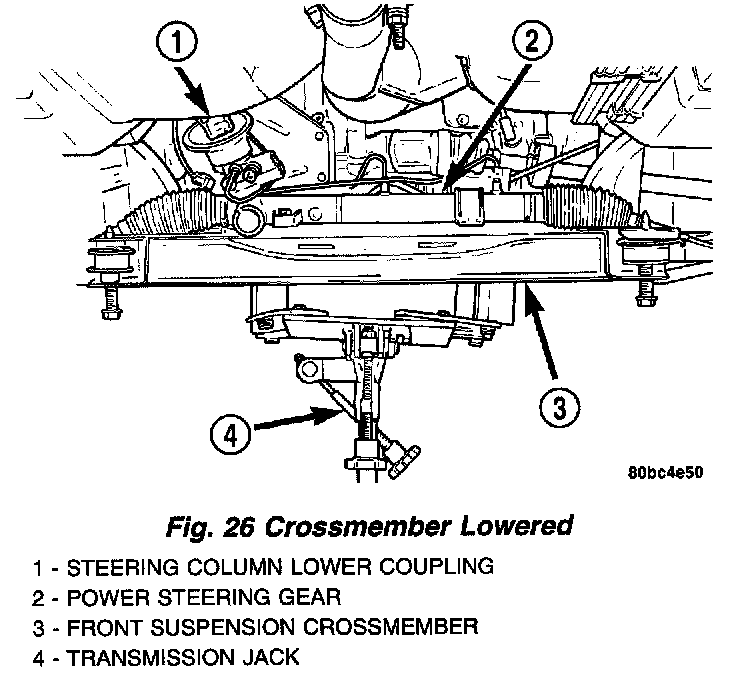 1
2
3
4
80bc4e50

Fig. 26 Crossmember Lowered

1 - STEERING COLUMN LOWER COUPLING
2 - POWER STEERING GEAR
3 - FRONT SUSPENSION CROSSMEMBER
4 - TRANSMISSION JACK