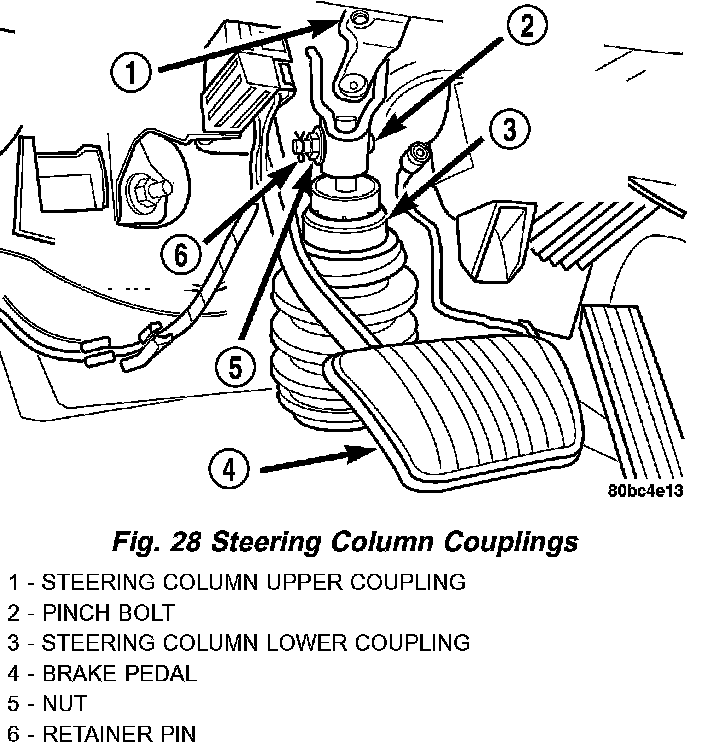 1
2
3
6
5
4
80bc4e13

Fig. 28 Steering Column Couplings

1 - STEERING COLUMN UPPER COUPLING
2 - PINCH BOLT
3 - STEERING COLUMN LOWER COUPLING
4 - BRAKE PEDAL
5 - NUT
6 - RETAINER PIN