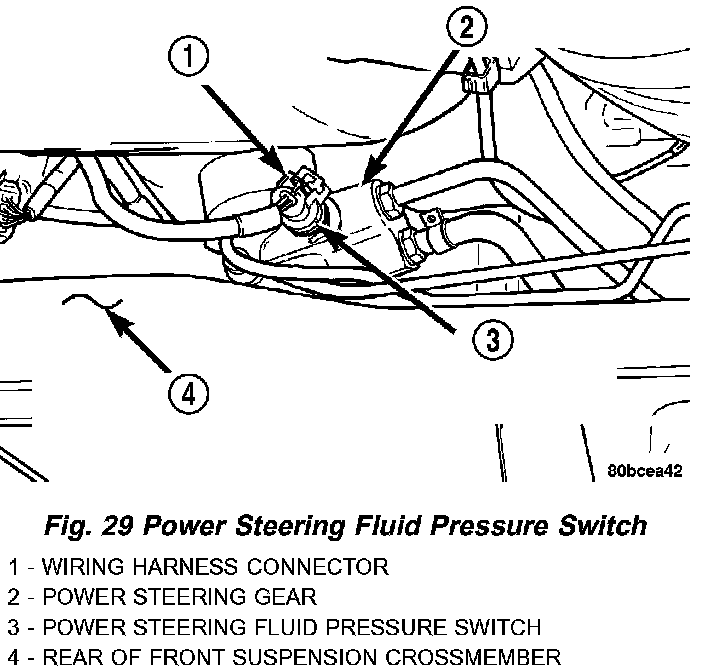 1
2
3
4
80bcea42

Fig. 29 Power Steering Fluid Pressure Switch

1 - WIRING HARNESS CONNECTOR
2 - POWER STEERING GEAR
3 - POWER STEERING FLUID PRESSURE SWITCH
4 - REAR OF FRONT SUSPENSION CROSSMEMBER