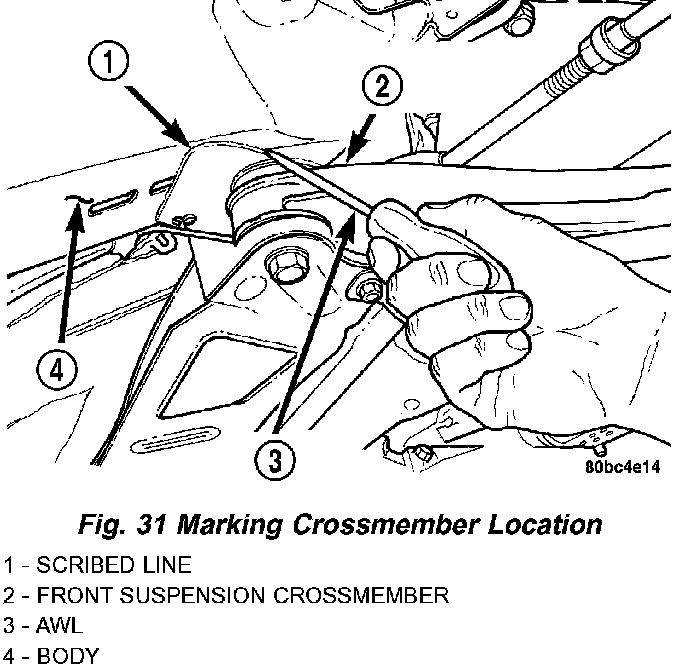 1

2

4

3

80bc4e14

Fig. 31 Marking Crossmember Location

1 - SCRIBED LINE
2 - FRONT SUSPENSION CROSSMEMBER
3 - AWL
4 - BODY