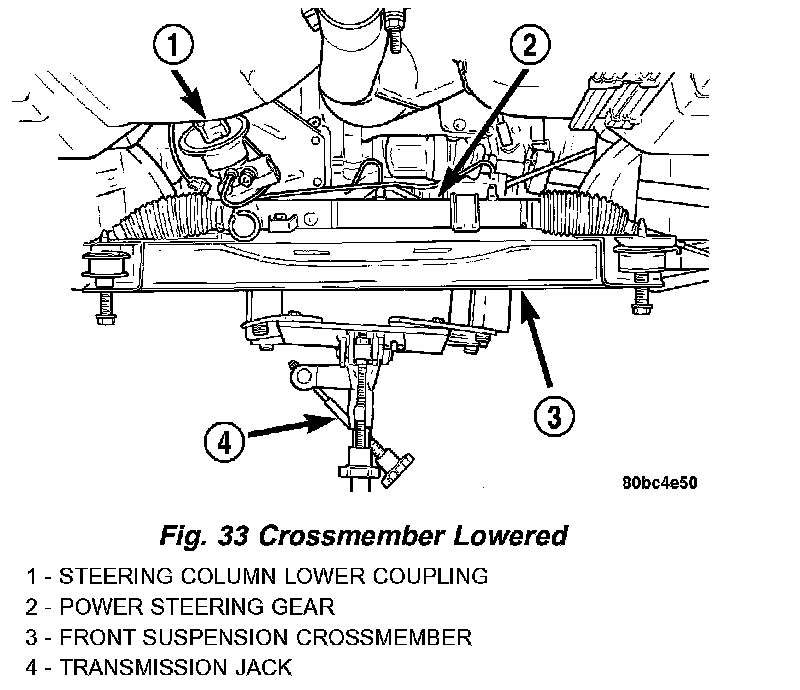 1
2
3
4
80bc4e50

Fig. 33 Crossmember Lowered

1 - STEERING COLUMN LOWER COUPLING
2 - POWER STEERING GEAR
3 - FRONT SUSPENSION CROSSMEMBER
4 - TRANSMISSION JACK