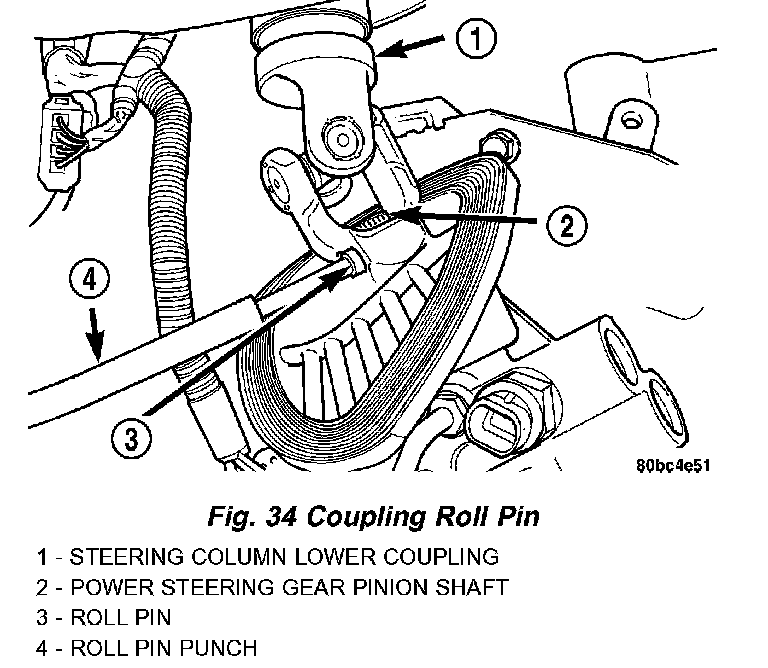 1

2

4

3

80bc4e51

Fig. 34 Coupling Roll Pin

1 - STEERING COLUMN LOWER COUPLING
2 - POWER STEERING GEAR PINION SHAFT
3 - ROLL PIN
4 - ROLL PIN PUNCH