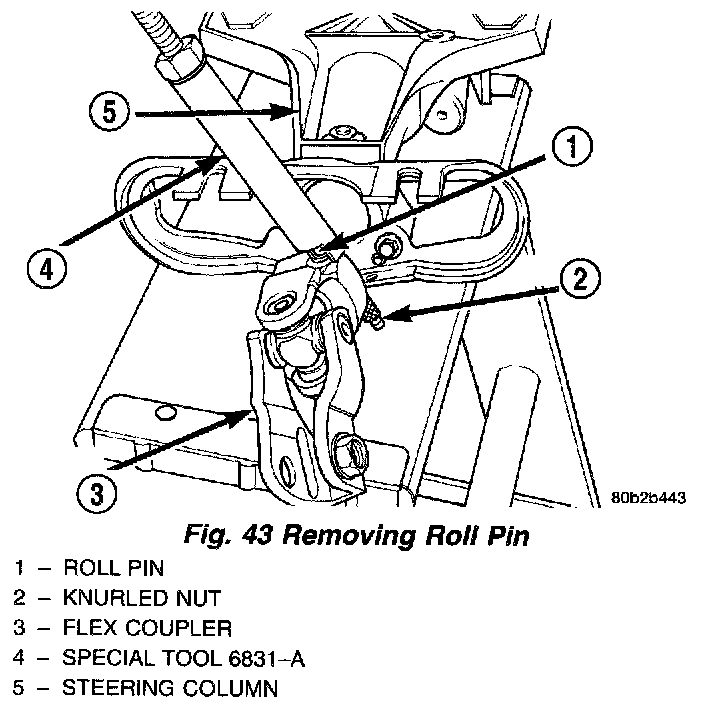 5
1
4
2
3
80b2b443

Fig. 43 Removing Roll Pin

1 – ROLL PIN
2 – KNURLED NUT
3 – FLEX COUPLER
4 – SPECIAL TOOL 6831–A
5 – STEERING COLUMN