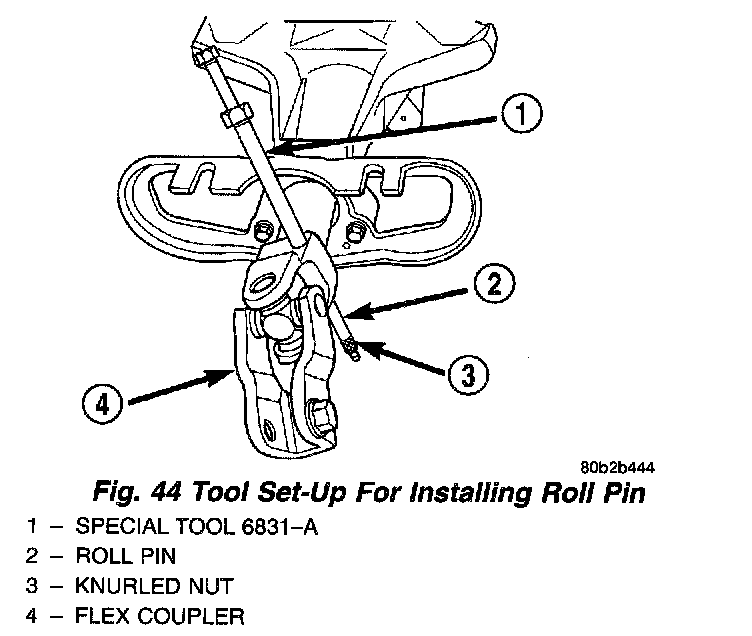 1

2

3

4

80b2b444

Fig. 44 Tool Set-Up For Installing Roll Pin

1 – SPECIAL TOOL 6831–A
2 – ROLL PIN
3 – KNURLED NUT
4 – FLEX COUPLER