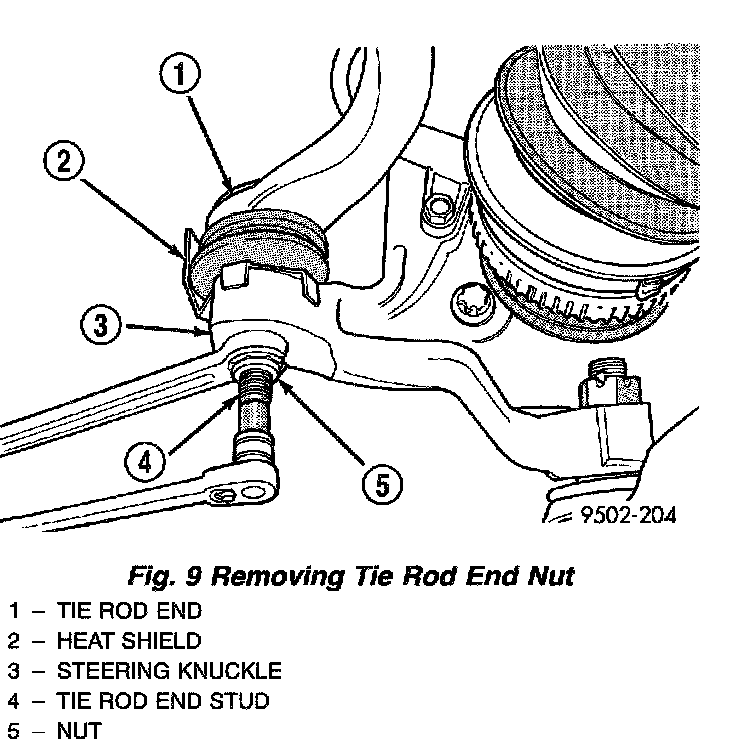 1
2
3
4
5
9502-204

Fig. 9 Removing Tie Rod End Nut

1 – TIE ROD END
2 – HEAT SHIELD
3 – STEERING KNUCKLE
4 – TIE ROD END STUD
5 – NUT