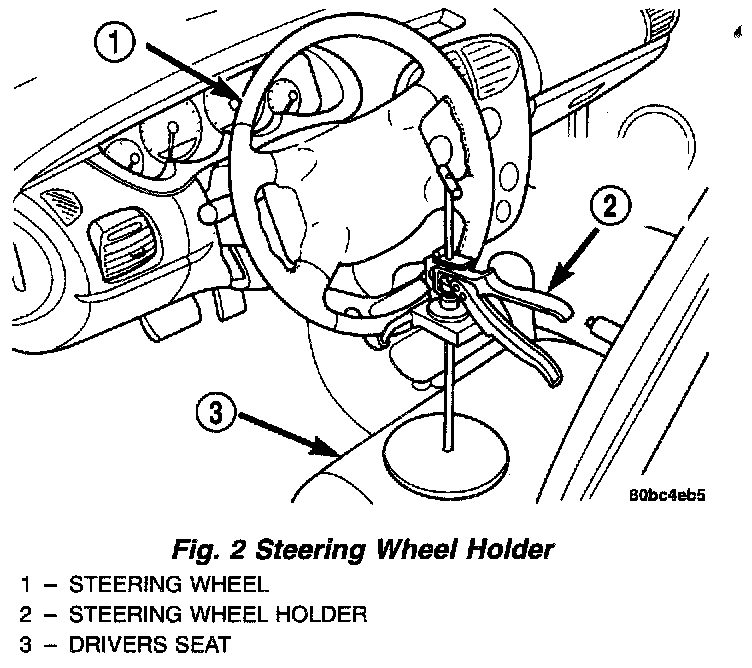 1

2

3

80bc4eb5

Fig. 2 Steering Wheel Holder

1 – STEERING WHEEL
2 – STEERING WHEEL HOLDER
3 – DRIVERS SEAT