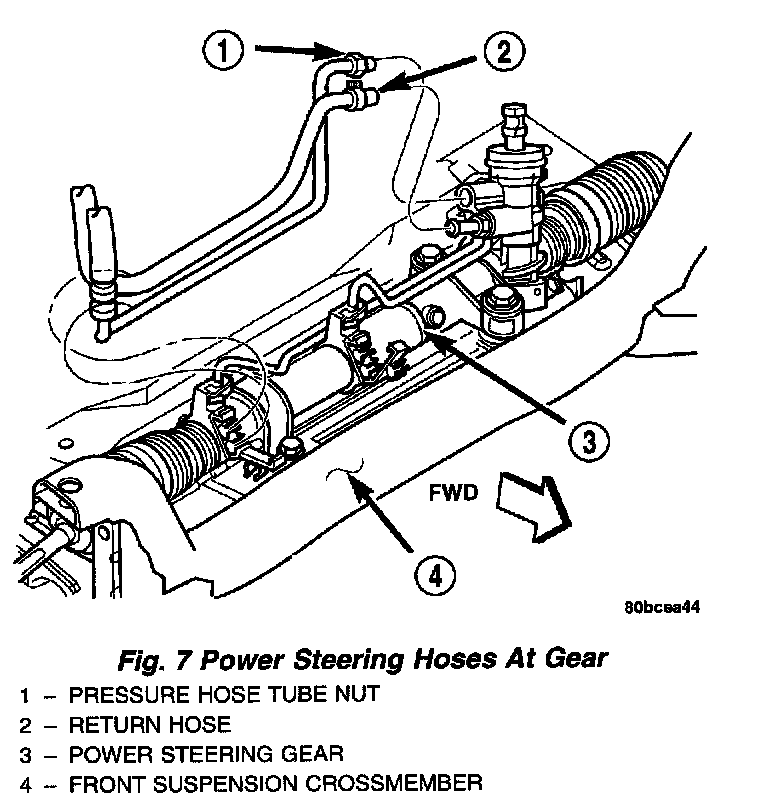 1

2

3

FWD

4

80bcea44

Fig. 7 Power Steering Hoses At Gear

1 – PRESSURE HOSE TUBE NUT
2 – RETURN HOSE
3 – POWER STEERING GEAR
4 – FRONT SUSPENSION CROSSMEMBER