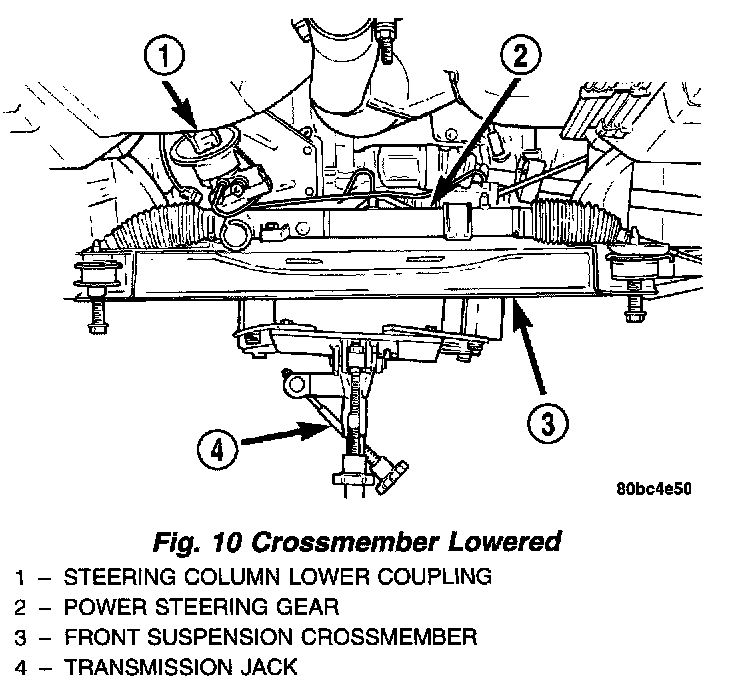 1

2

3

4

80bc4e50

Fig. 10 Crossmember Lowered

1 – STEERING COLUMN LOWER COUPLING
2 – POWER STEERING GEAR
3 – FRONT SUSPENSION CROSSMEMBER
4 – TRANSMISSION JACK