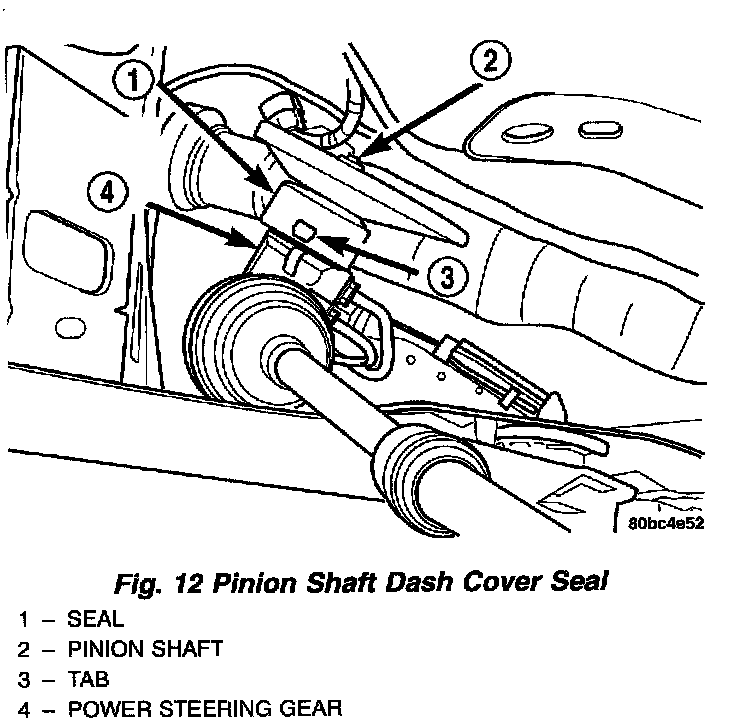 1
2
4
3
80bc4e52

Fig. 12 Pinion Shaft Dash Cover Seal

1 – SEAL
2 – PINION SHAFT
3 – TAB
4 – POWER STEERING GEAR