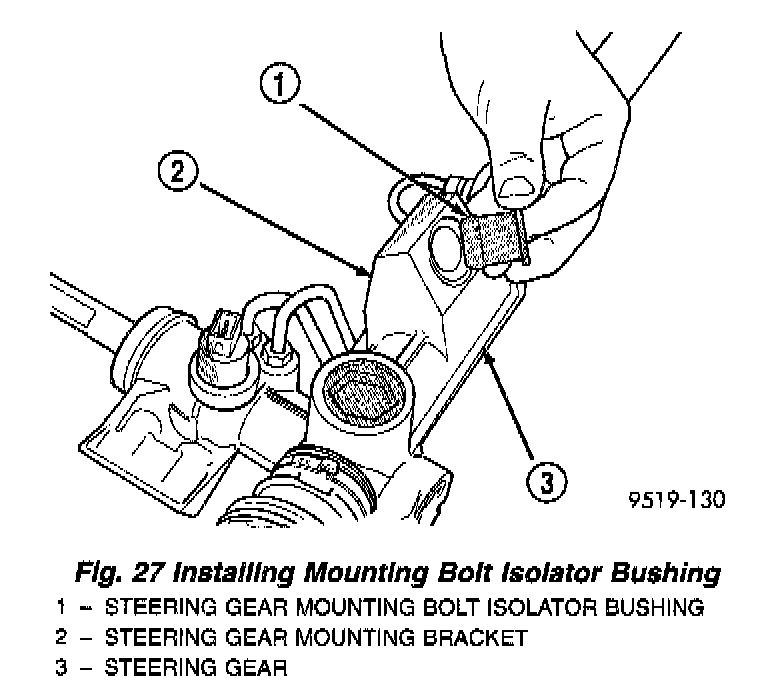 1

2

3

9519-130

Fig. 27 Installing Mounting Bolt Isolator Bushing

1 – STEERING GEAR MOUNTING BOLT ISOLATOR BUSHING
2 – STEERING GEAR MOUNTING BRACKET
3 – STEERING GEAR