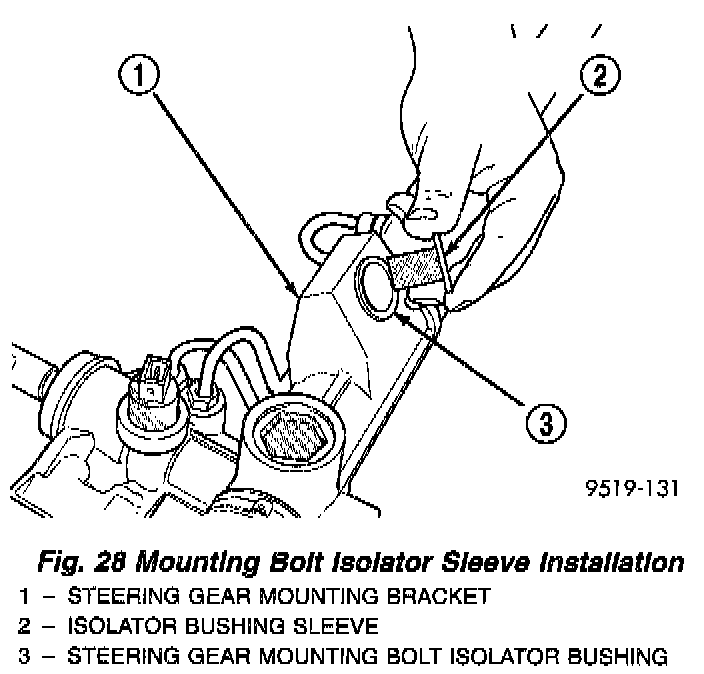 1

2

3

9519-131

Fig. 28 Mounting Bolt Isolator Sleeve Installation

1 – STEERING GEAR MOUNTING BRACKET
2 – ISOLATOR BUSHING SLEEVE
3 – STEERING GEAR MOUNTING BOLT ISOLATOR BUSHING