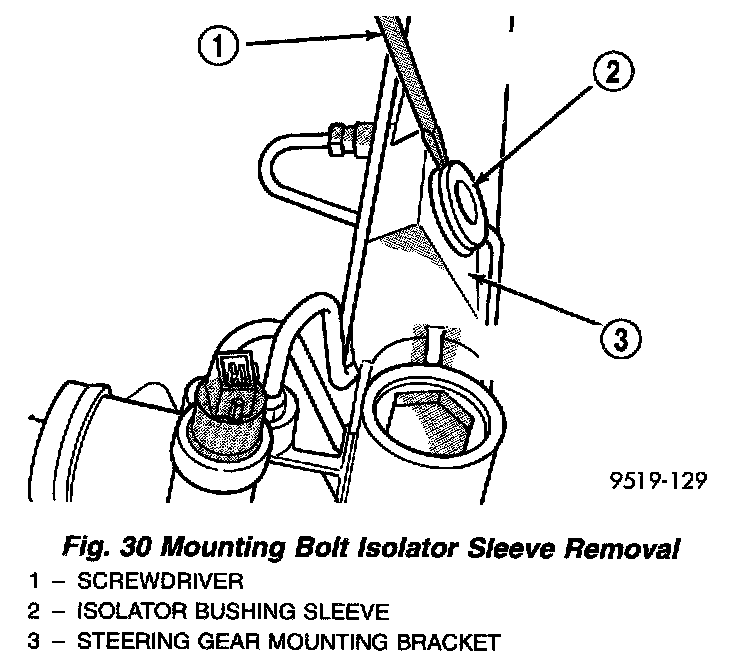 1

2

3

9519-129

Fig. 30 Mounting Bolt Isolator Sleeve Removal

1 – SCREWDRIVER
2 – ISOLATOR BUSHING SLEEVE
3 – STEERING GEAR MOUNTING BRACKET