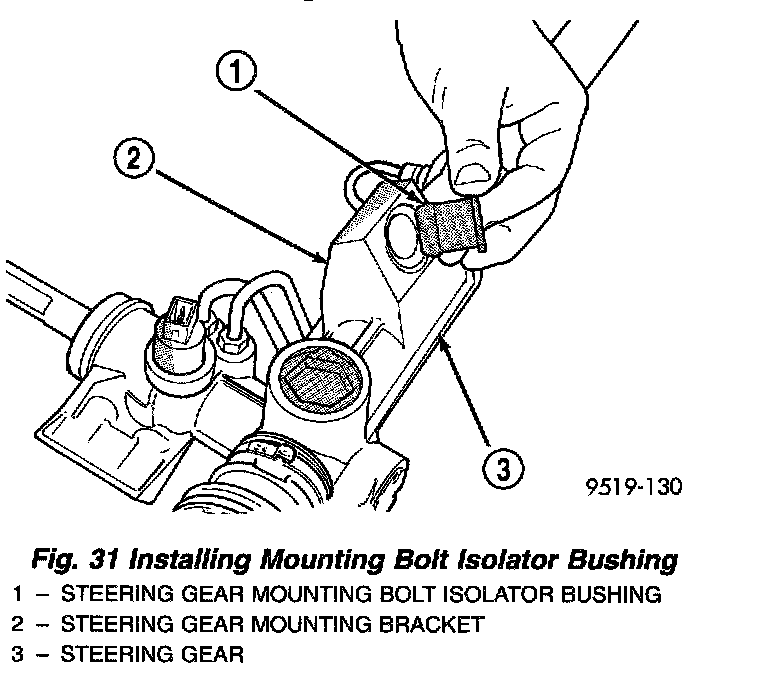 1

2

3

9519-130

Fig. 31 Installing Mounting Bolt Isolator Bushing

1 – STEERING GEAR MOUNTING BOLT ISOLATOR BUSHING

2 – STEERING GEAR MOUNTING BRACKET

3 – STEERING GEAR